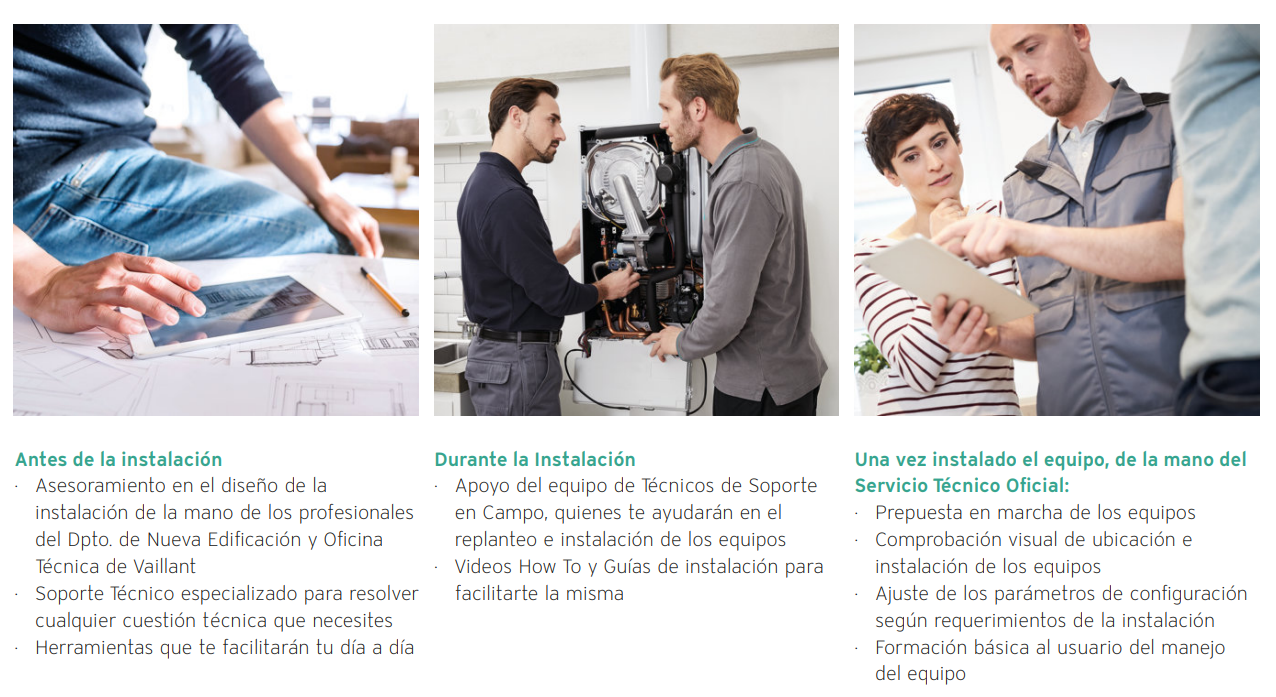 Antes de la instalación
· Asesoramiento en el diseño de la instalación de la mano de los profesionales del Dpto. de Nueva Edificación y Oficina Técnica de Vaillant
· Soporte Técnico especializado para resolver cualquier cuestión técnica que necesites
· Herramientas que te facilitarán tu día a día

Durante la Instalación
· Apoyo del equipo de Técnicos de Soporte en Campo, quienes te ayudarán en el replanteo e instalación de los equipos
· Videos How To y Guías de instalación para facilitarte la misma

Una vez instalado el equipo, de la mano del Servicio Técnico Oficial:
· Prepuesta en marcha de los equipos
· Comprobación visual de ubicación e instalación de los equipos
· Ajuste de los parámetros de configuración según requerimientos de la instalación
· Formación básica al usuario del manejo del equipo